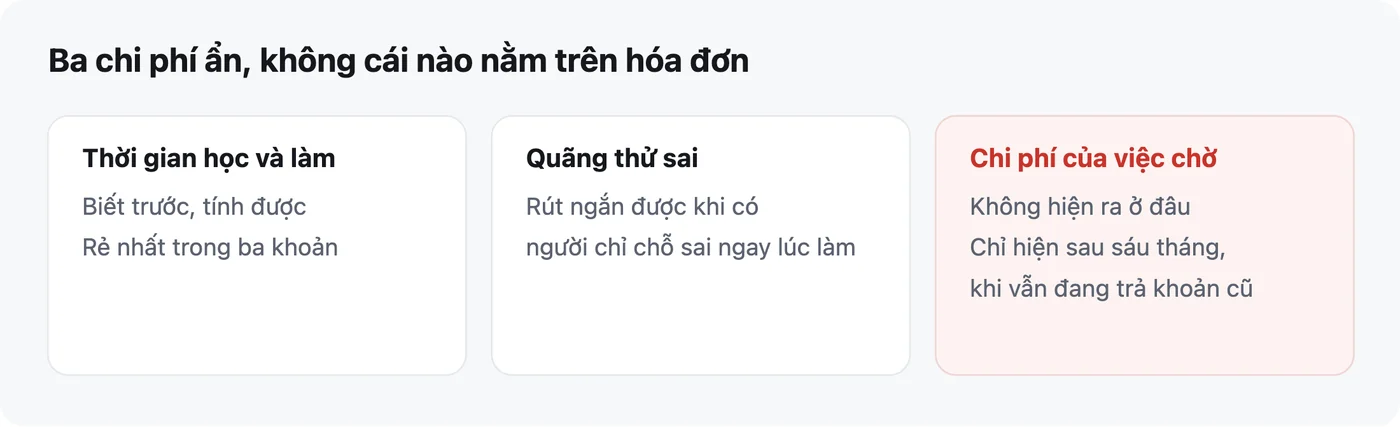 Ba chi phí ẩn, không cái nào nằm trên hóa đơn

Thời gian học và làm

Biết trước, tính được
Rẻ nhất trong ba khoản

Quãng thử sai

Rút ngắn được khi có người chỉ chỗ sai ngay lúc làm

Chi phí của việc chờ

Không hiện ra ở đâu
Chỉ hiện sau sáu tháng, khi vẫn đang trả khoản cũ